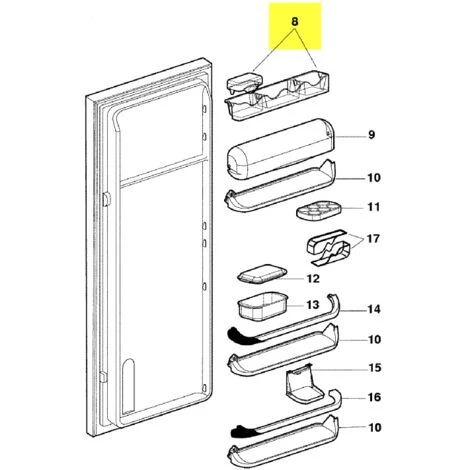 8
9
10
11
17
12
13
14
10
15
16
10